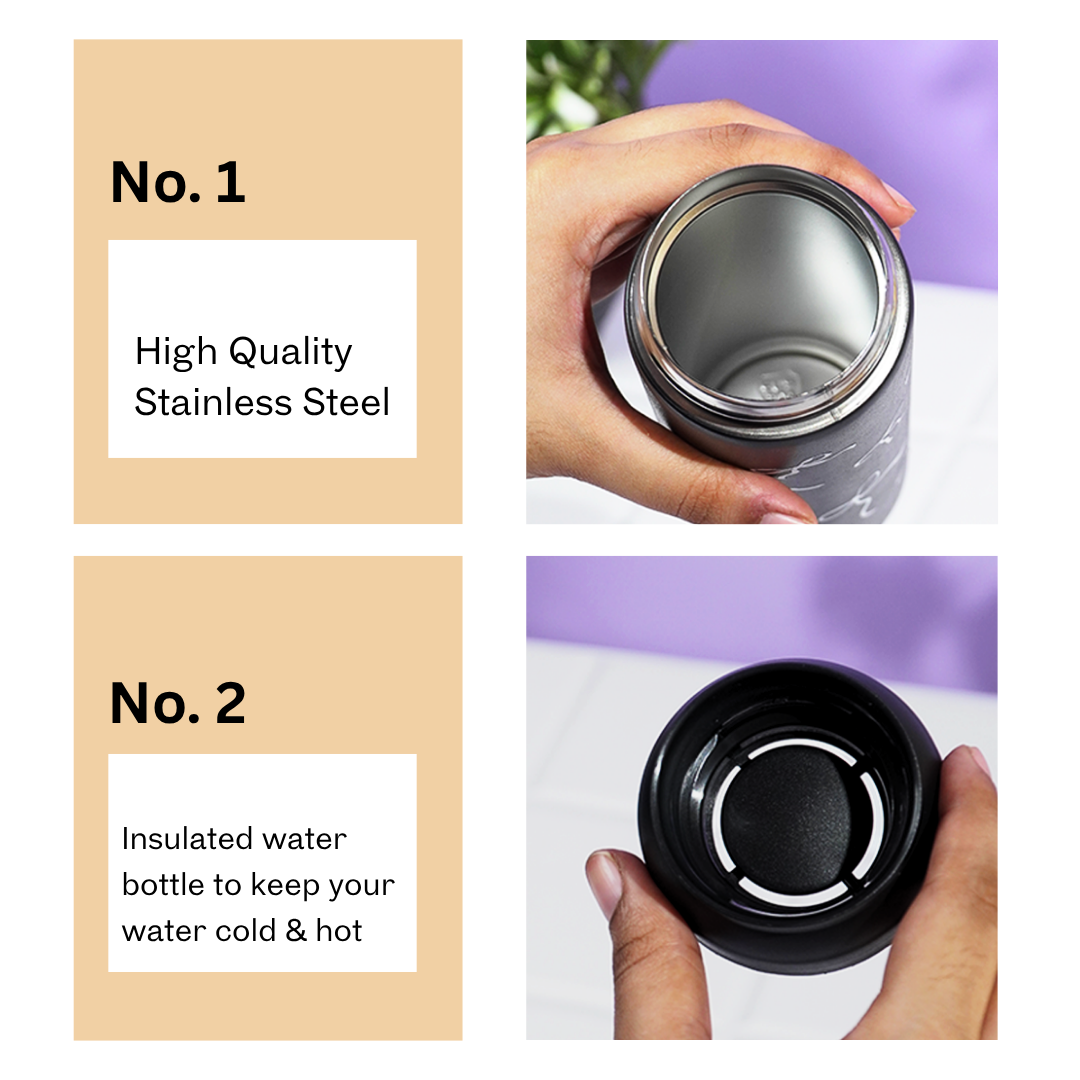 No. 1

High Quality Stainless Steel

No. 2

Insulated water bottle to keep your water cold & hot