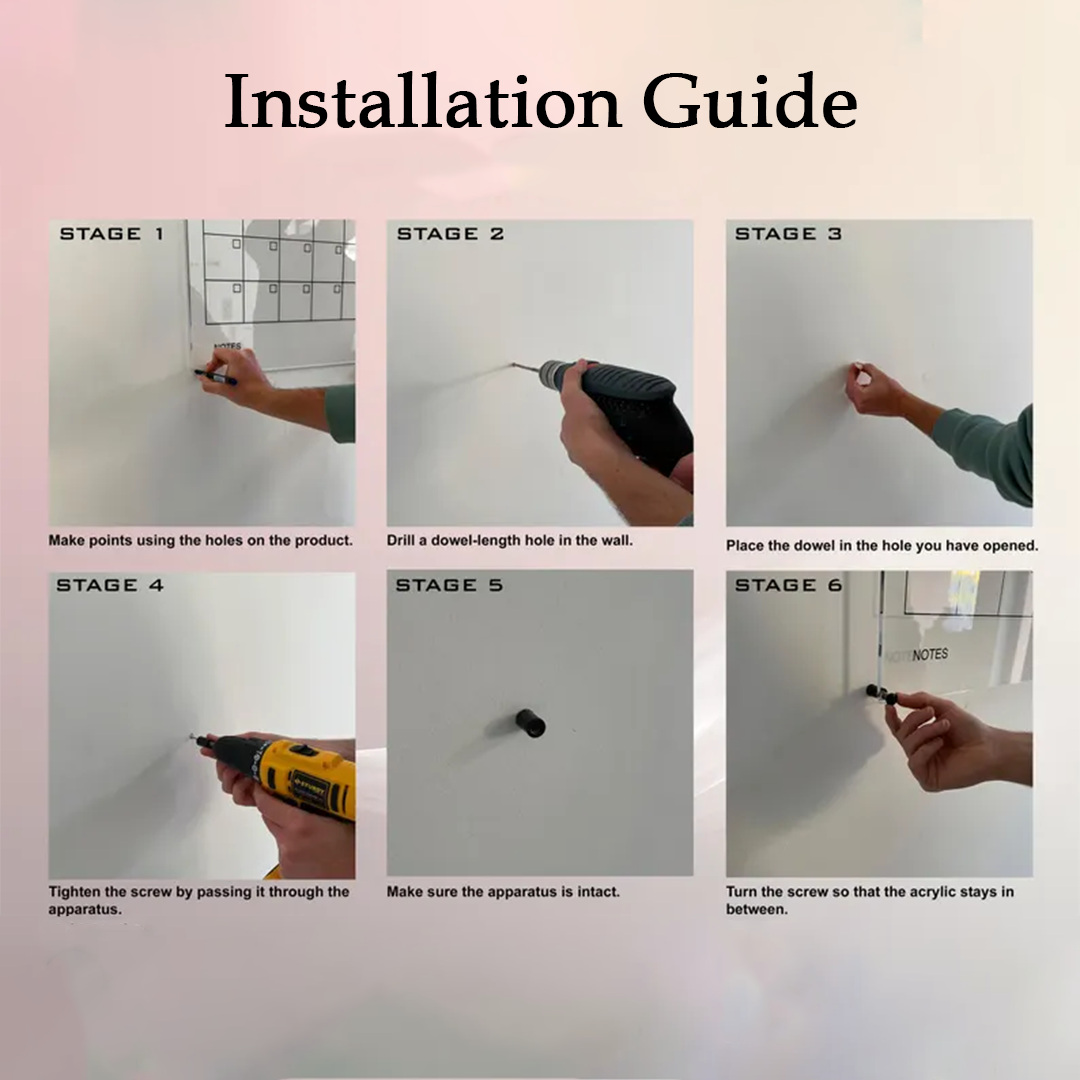 Installation Guide

STAGE 1

NOTES

Make points using the holes on the product.

STAGE 2

Drill a dowel-length hole in the wall.

STAGE 3

Place the dowel in the hole you have opened.

STAGE 4

Tighten the screw by passing it through the apparatus.

STAGE 5

Make sure the apparatus is intact.

STAGE 6

NOTES

Turn the screw so that the acrylic stays in between.