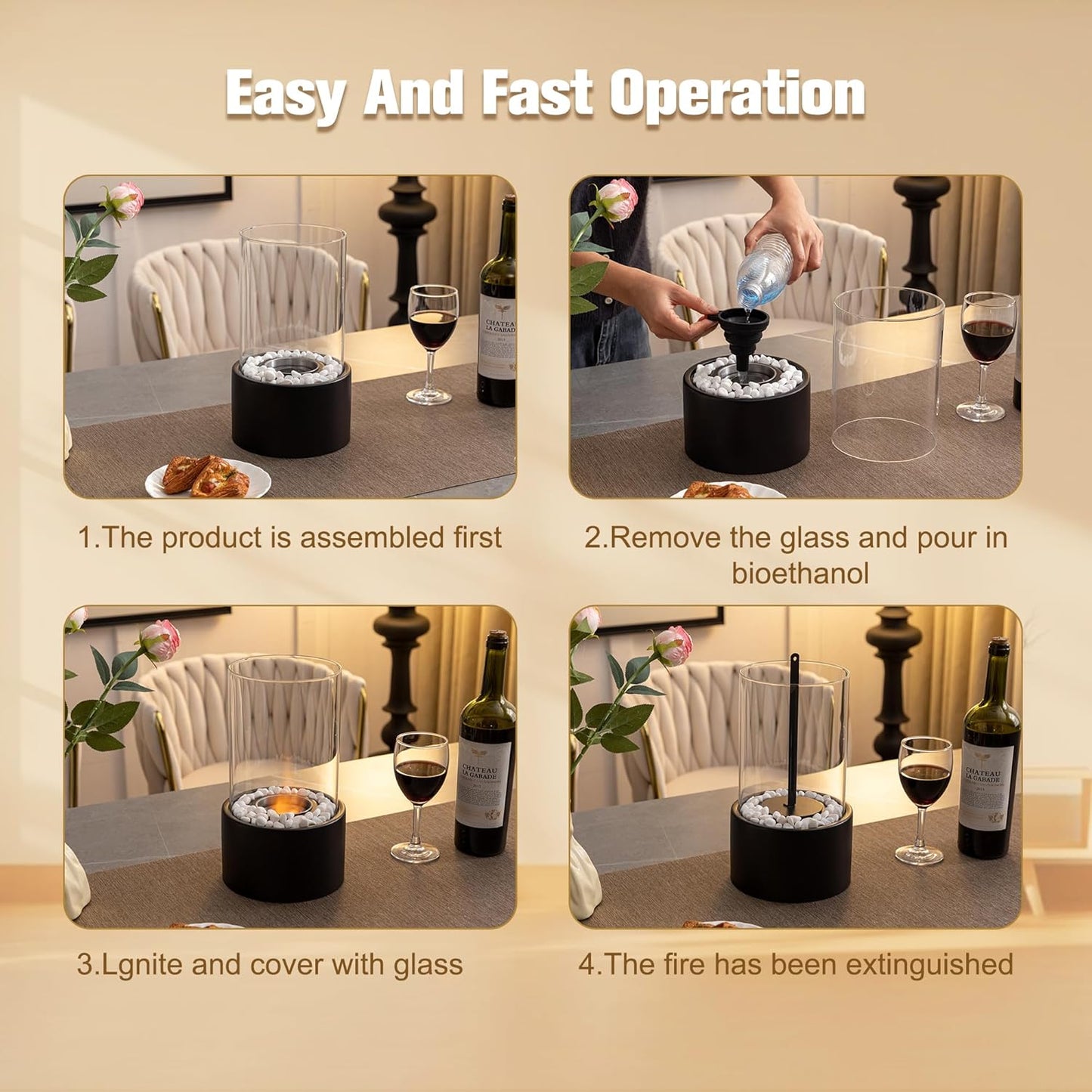 Easy And Fast Operation

CHATEAU LA GABADE

1.The product is assembled first

2.Remove the glass and pour in bioethanol

CHATEAU LA GABADE

CHATEAU LA GABADE

3.Lgnite and cover with glass

4.The fire has been extinguished