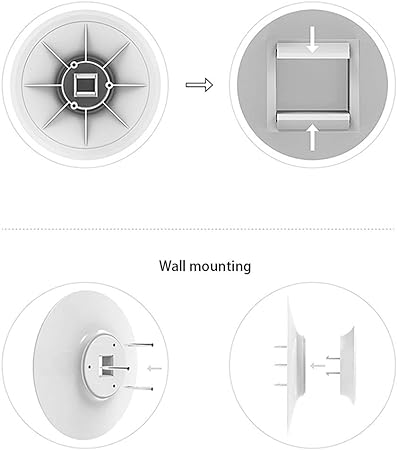 Wall mounting